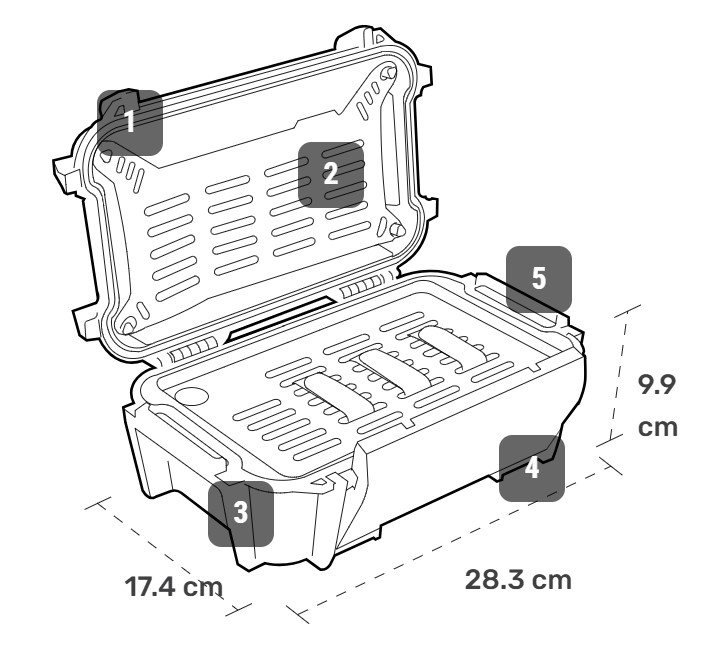 1
2
5
9.9 cm
4
3
17.4 cm
28.3 cm